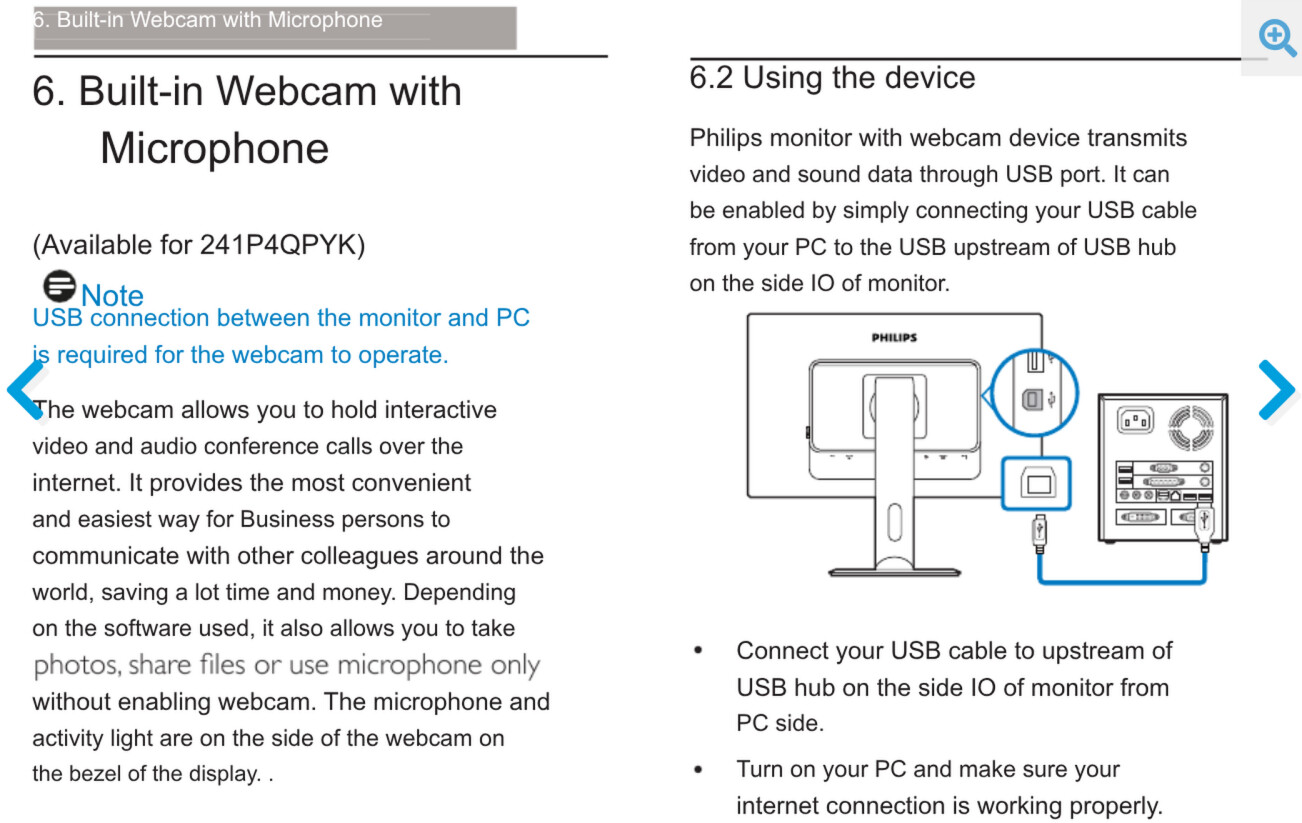 6. Built-in Webcam with Microphone

6. Built-in Webcam with Microphone

(Available for 241P4QPYK)

Note
USB connection between the monitor and PC is required for the webcam to operate.

The webcam allows you to hold interactive video and audio conference calls over the internet. It provides the most convenient and easiest way for Business persons to communicate with other colleagues around the world, saving a lot time and money. Depending on the software used, it also allows you to take photos, share files or use microphone only without enabling webcam. The microphone and activity light are on the side of the webcam on the bezel of the display. .

6.2 Using the device

Philips monitor with webcam device transmits video and sound data through USB port. It can be enabled by simply connecting your USB cable from your PC to the USB upstream of USB hub on the side IO of monitor.

PHILIPS

• Connect your USB cable to upstream of USB hub on the side IO of monitor from PC side.

• Turn on your PC and make sure your internet connection is working properly.