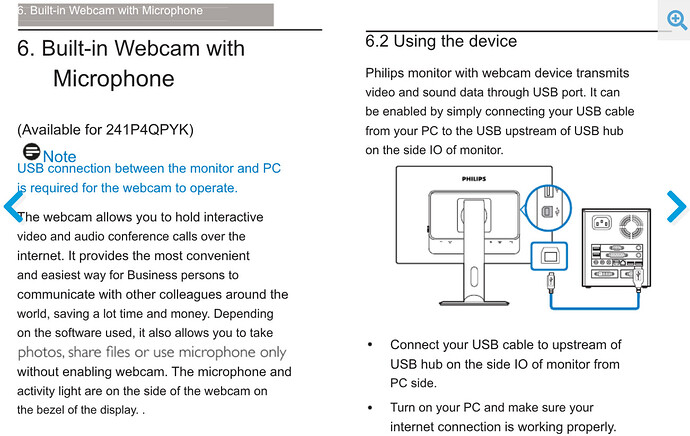 6. Built-in Webcam with Microphone

6. Built-in Webcam with Microphone

(Available for 241P4QPYK)

Note

USB connection between the monitor and PC is required for the webcam to operate.

The webcam allows you to hold interactive video and audio conference calls over the internet. It provides the most convenient and easiest way for Business persons to communicate with other colleagues around the world, saving a lot time and money. Depending on the software used, it also allows you to take photos, share files or use microphone only without enabling webcam. The microphone and activity light are on the side of the webcam on the bezel of the display. .

6.2 Using the device

Philips monitor with webcam device transmits video and sound data through USB port. It can be enabled by simply connecting your USB cable from your PC to the USB upstream of USB hub on the side IO of monitor.

PHILIPS

• Connect your USB cable to upstream of USB hub on the side IO of monitor from PC side.

• Turn on your PC and make sure your internet connection is working properly.